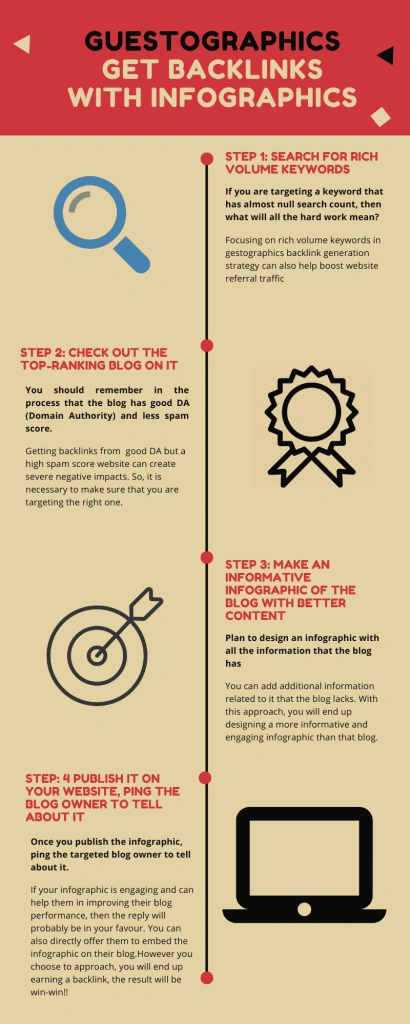 GUESTOGRAPHICS
GET BACKLINKS
WITH INFOGRAPHICS

STEP 1: SEARCH FOR RICH VOLUME KEYWORDS

If you are targeting a keyword that has almost null search count, then what will all the hard work mean?

Focusing on rich volume keywords in gestographics backlink generation strategy can also help boost website referral traffic

STEP 2: CHECK OUT THE TOP-RANKING BLOG ON IT

You should remember in the process that the blog has good DA (Domain Authority) and less spam score.

Getting backlinks from good DA but a high spam score website can create severe negative impacts. So, it is necessary to make sure that you are targeting the right one.

STEP 3: MAKE AN INFORMATIVE INFOGRAPHIC OF THE BLOG WITH BETTER CONTENT

Plan to design an infographic with all the information that the blog has

You can add additional information related to it that the blog lacks. With this approach, you will end up designing a more informative and engaging infographic than that blog.

STEP: 4 PUBLISH IT ON YOUR WEBSITE, PING THE BLOG OWNER TO TELL ABOUT IT

Once you publish the infographic, ping the targeted blog owner to tell about it.

If your infographic is engaging and can help them in improving their blog performance, then the reply will probably be in your favour. You can also directly offer them to embed the infographic on their blog.However you choose to approach, you will end up earning a backlink, the result will be win-win!!